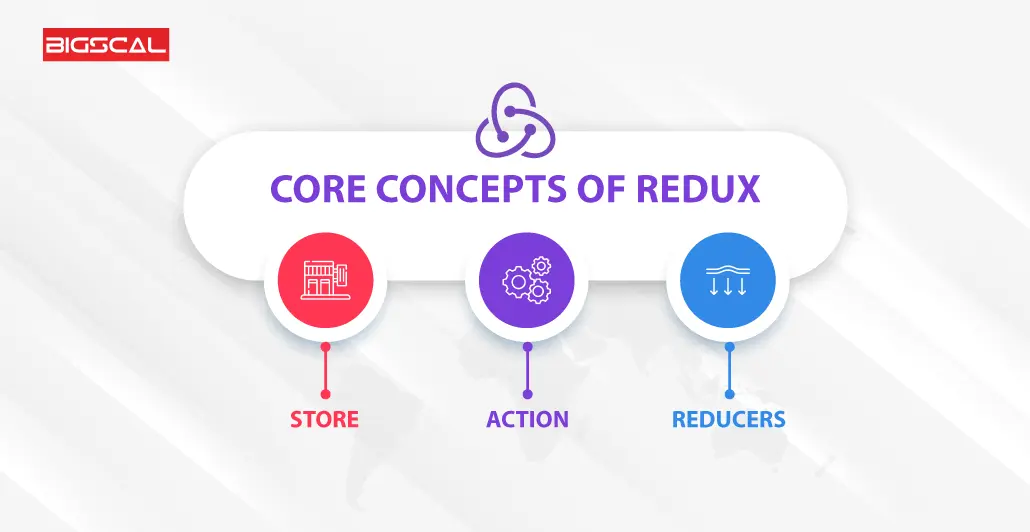 BIGSCAL

CORE CONCEPTS OF REDUX

STORE

ACTION

REDUCERS