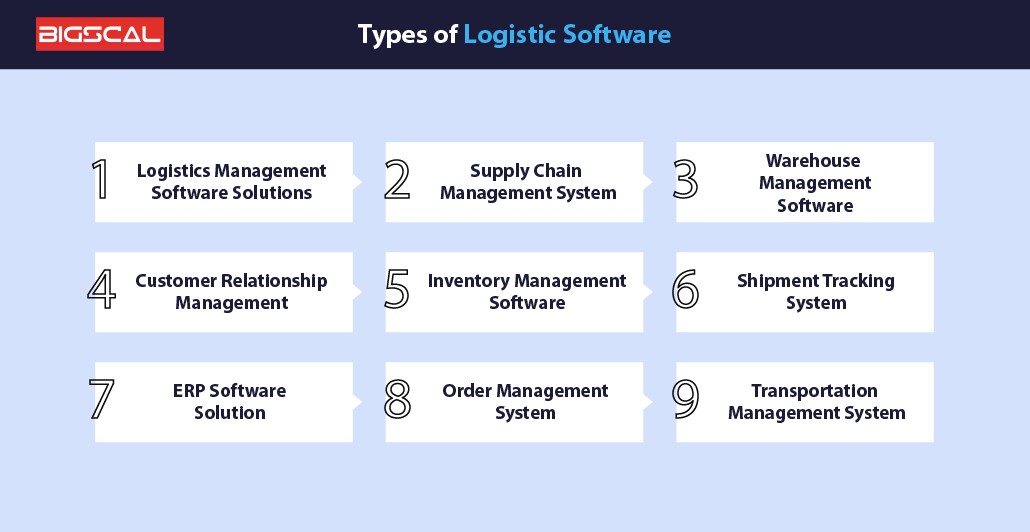 BIGSCAL

Types of Logistic Software

1 Logistics Management Software Solutions

2 Supply Chain Management System

3 Warehouse Management Software

4 Customer Relationship Management

5 Inventory Management Software

6 Shipment Tracking System

7 ERP Software Solution

8 Order Management System

9 Transportation Management System